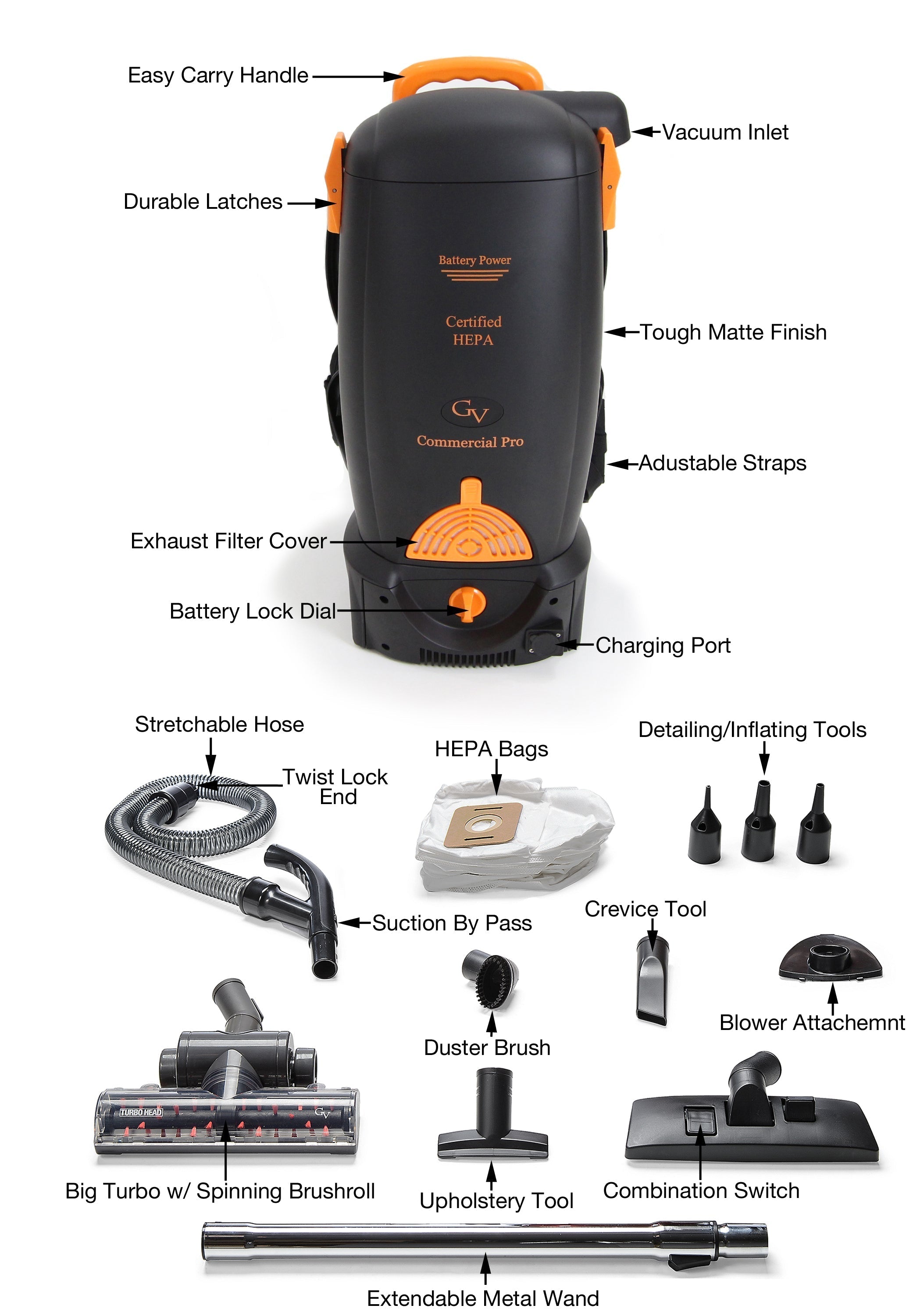 Easy Carry Handle

Vacuum Inlet

Durable Latches

Battery Power

Certified HEPA

Tough Matte Finish

GV

Commercial Pro

Adustable Straps

Exhaust Filter Cover

Battery Lock Dial

Charging Port

Stretchable Hose

Twist Lock End

HEPA Bags

Detailing/Inflating Tools

Suction By Pass

Crevice Tool

Blower Attachemnt

Duster Brush

TURBO HEAD

GV

Big Turbo w/ Spinning Brushroll

Upholstery Tool

Combination Switch

Extendable Metal Wand